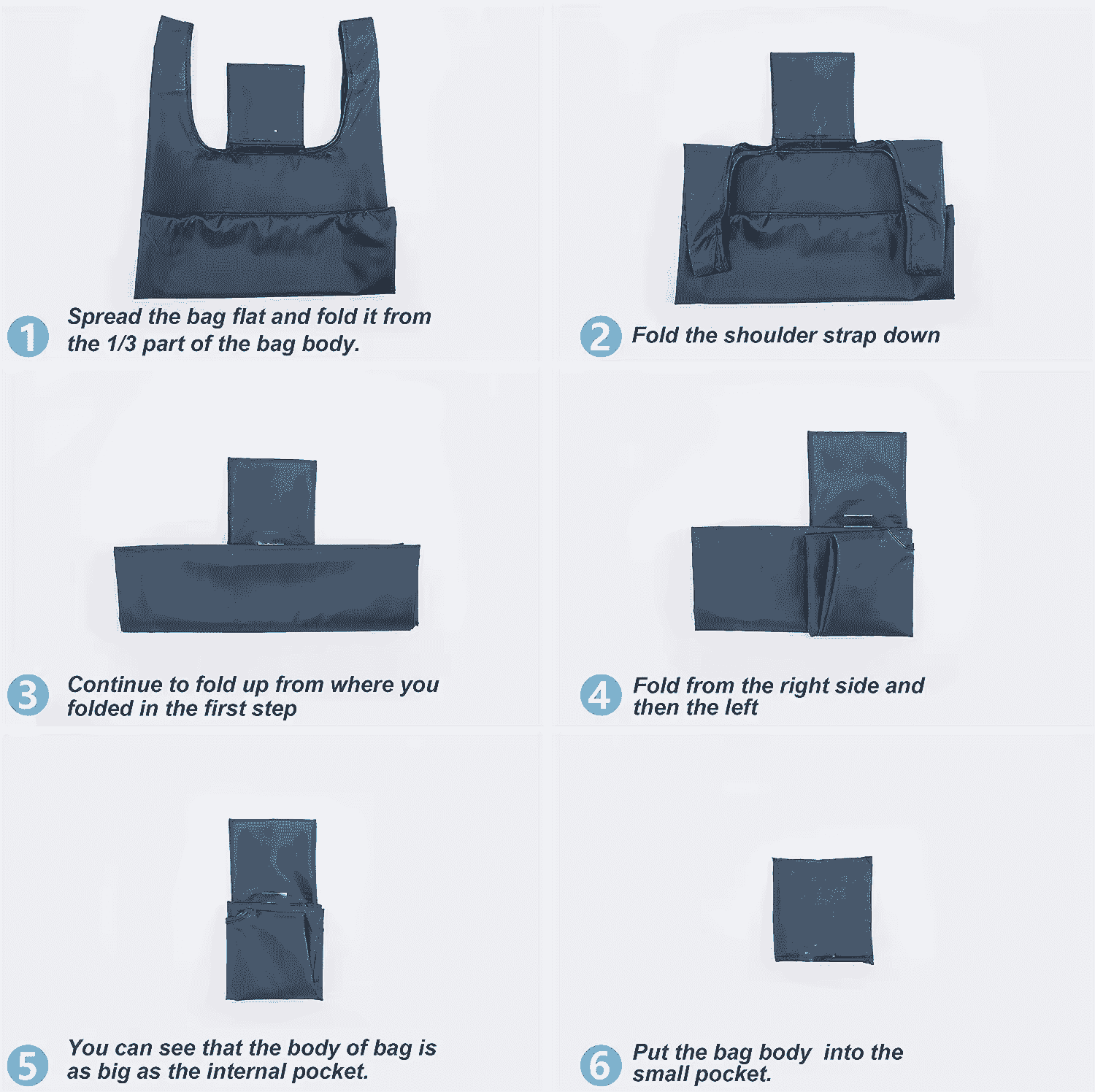 1 Spread the bag flat and fold it from the 1/3 part of the bag body.

2 Fold the shoulder strap down

3 Continue to fold up from where you folded in the first step

4 Fold from the right side and then the left

5 You can see that the body of bag is as big as the internal pocket.

6 Put the bag body into the small pocket.